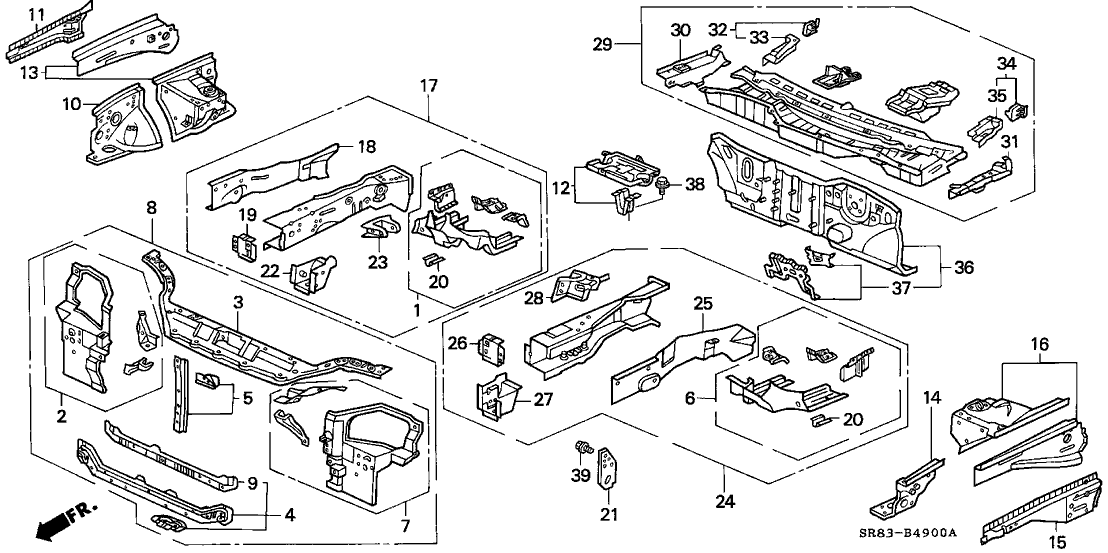 11
13
10
17
18
19
22
23
20
1
8
3
2
5
9
4
7
FR.
29
30
32
33
34
35
31
12
38
36
37
28
25
26
27
6
20
24
39
21
14
16
15
SR83-B4900A