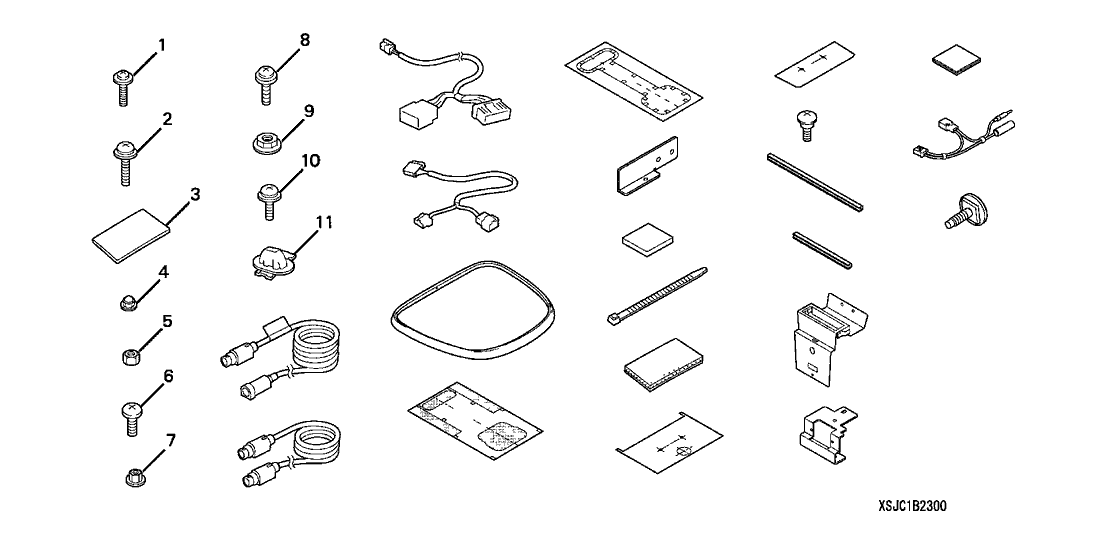 1
2
3
4
5
6
7
8
9
10
11

XSJC1B2300