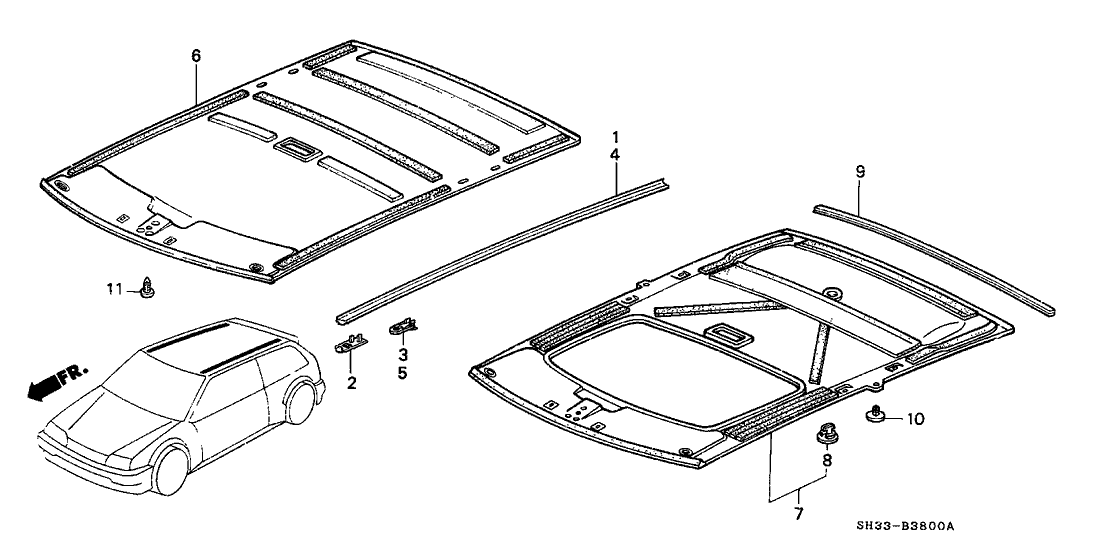 6
1
4
9
11
FR.
2
3
5
10
8
7
SH33-B3800A