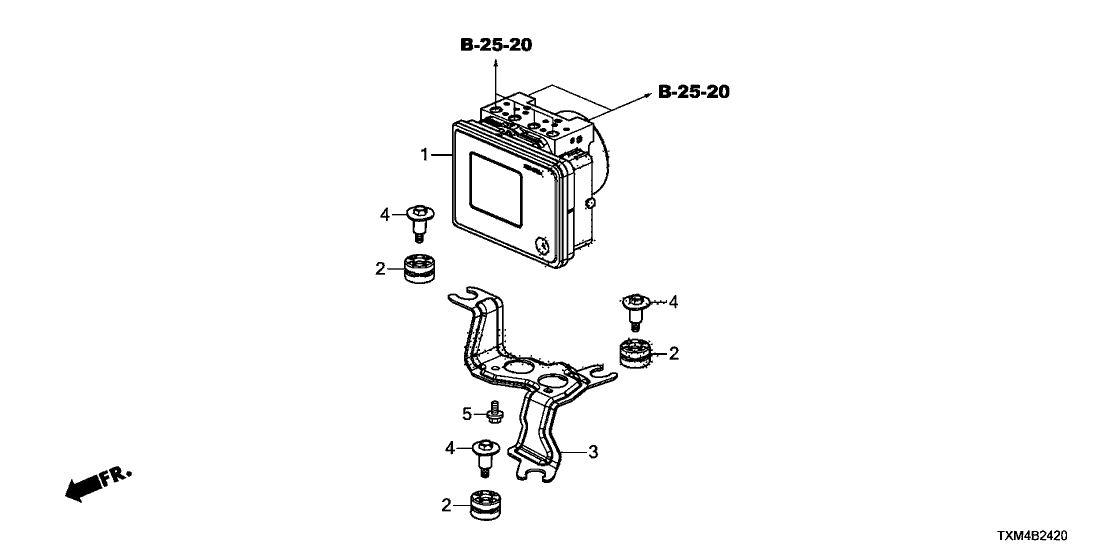 B-25-20
B-25-20
1
4
2
4
2
5
4
3
2
FR.
TXM4B2420