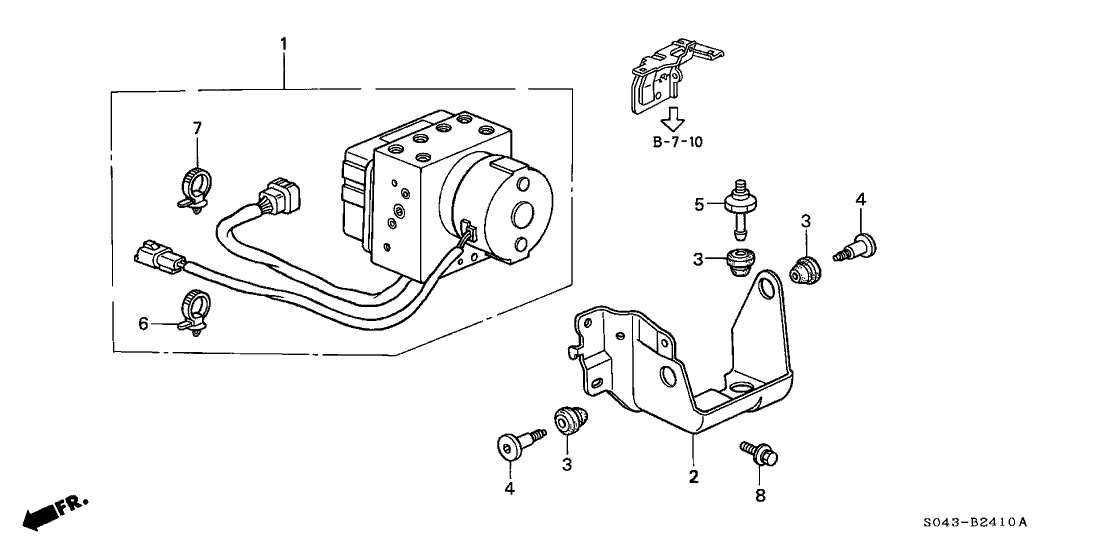 1
7
6
B-7-10
5
3
3
4
4
3
2
8
FR.
S043-B2410A