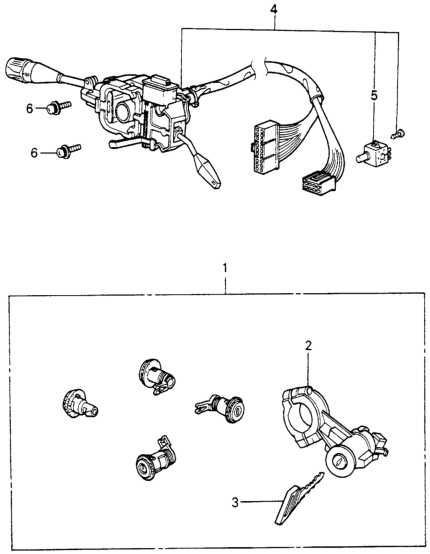 4
5
6
6
1
2
3