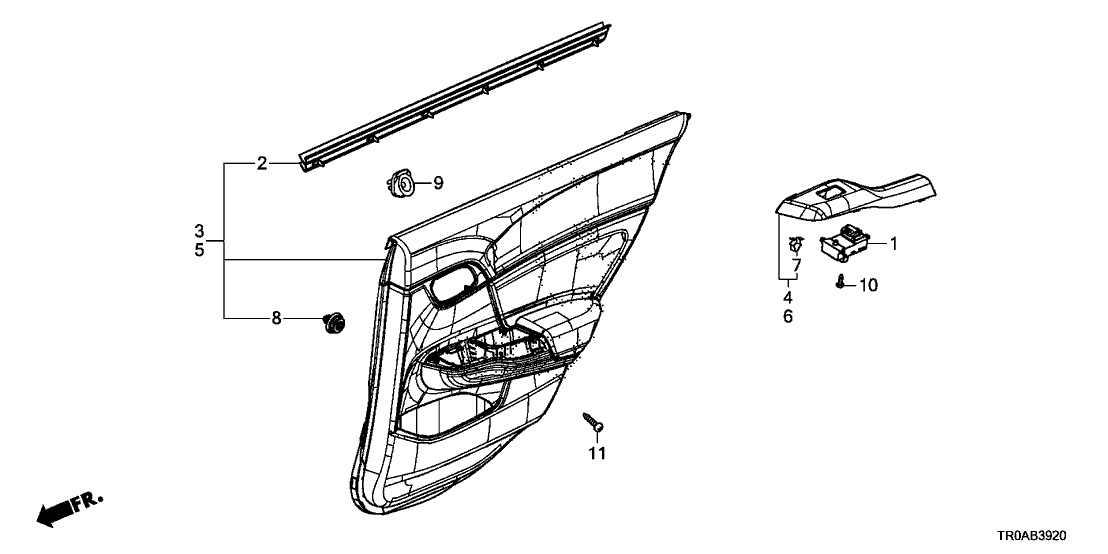 2
9
3
5
8
1
7
10
4
6
11
FR.
TR0AB3920