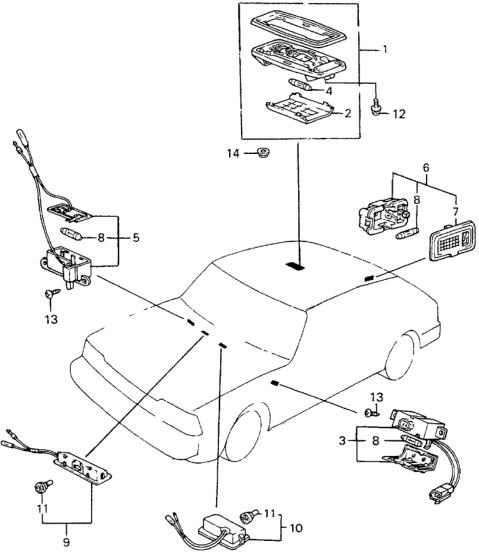 1
4
2
12
14
6
8
7
8
5
13
13
3
8
11
9
11
10