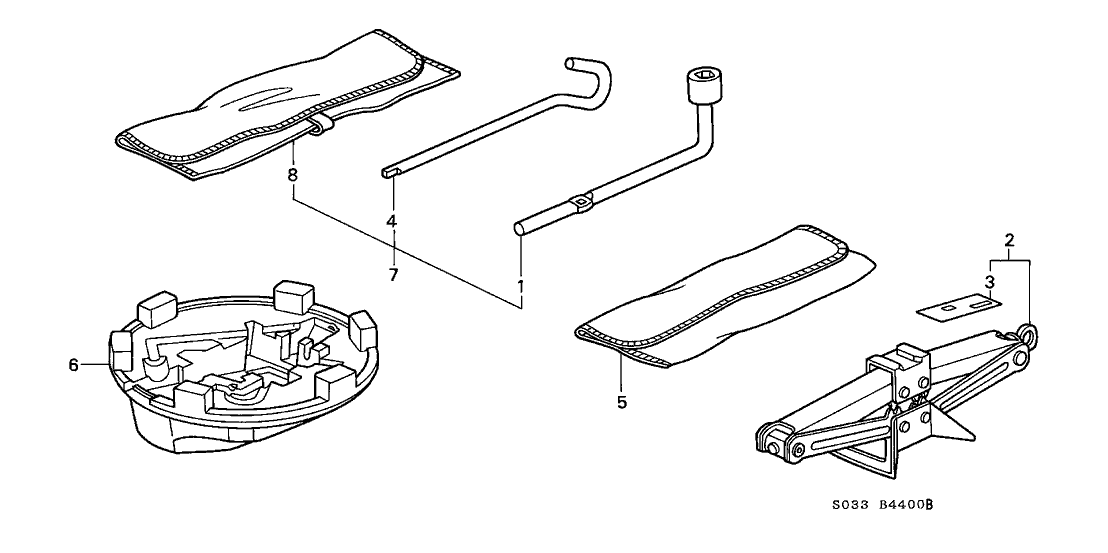 8
4
7
1
2
3
6
5
S033 B4400B