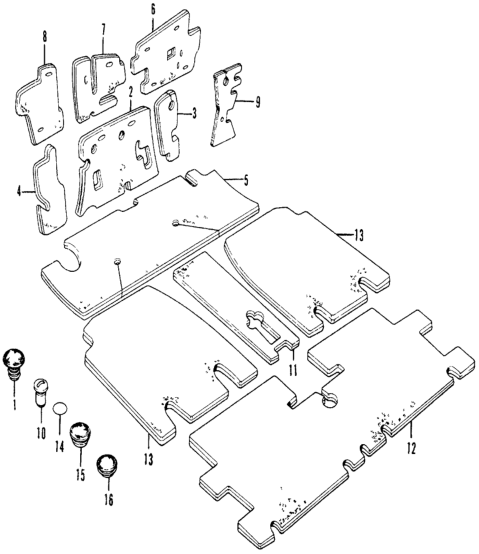 8
7
6
2
3
9
4
5
13
11
1
10
14
15
16
13
12