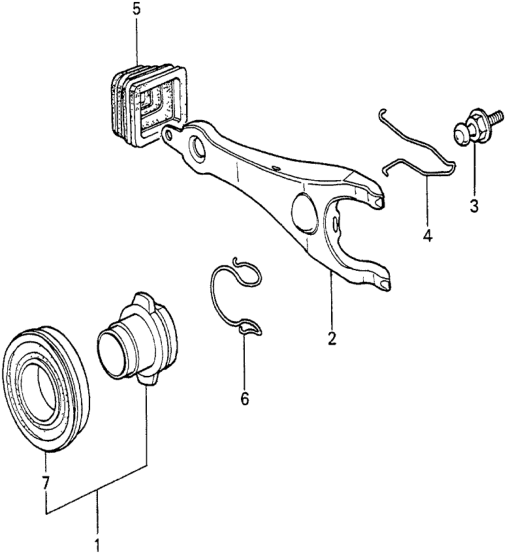 5
3
4
2
6
7
1