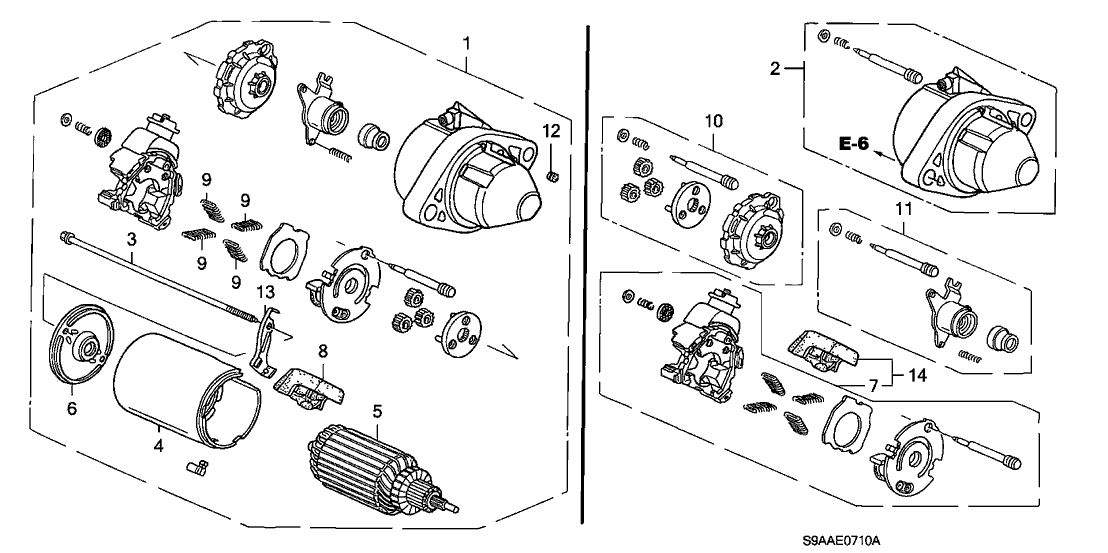 1
12
9
9
9
9
3
13
8
6
4
5
2
E-6
10
11
7
14
S9AAE0710A