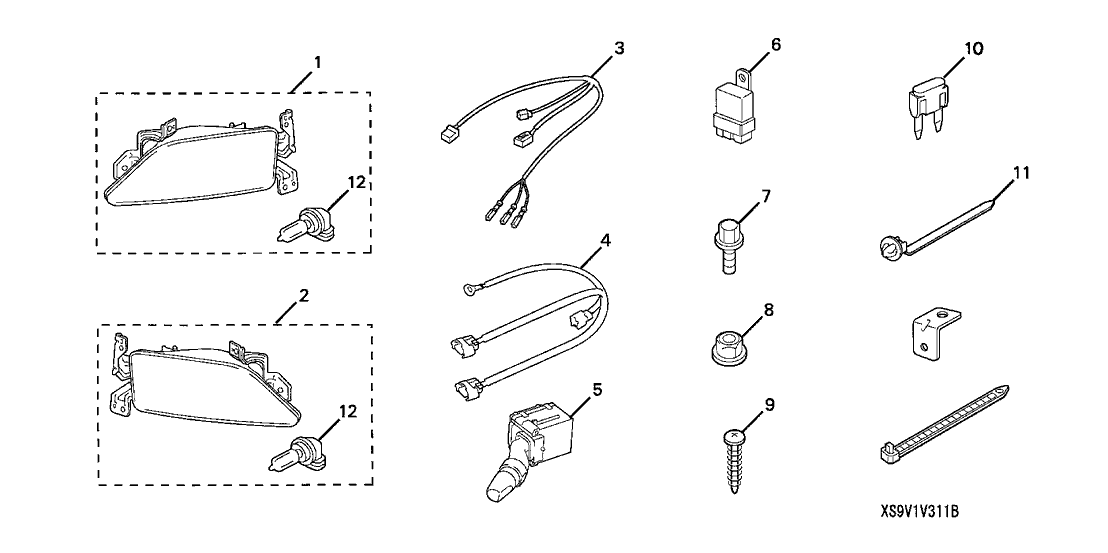 1
12
2
12
3
4
5
6
7
8
9
10
11
XS9V1V311B