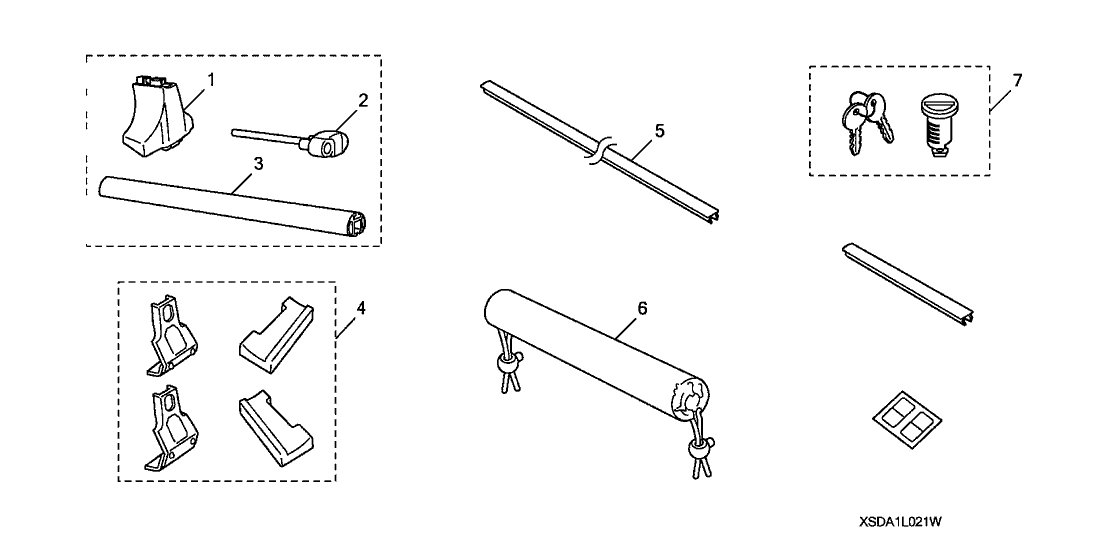 1
2
3
4
5
6
7
XSDA1L021W