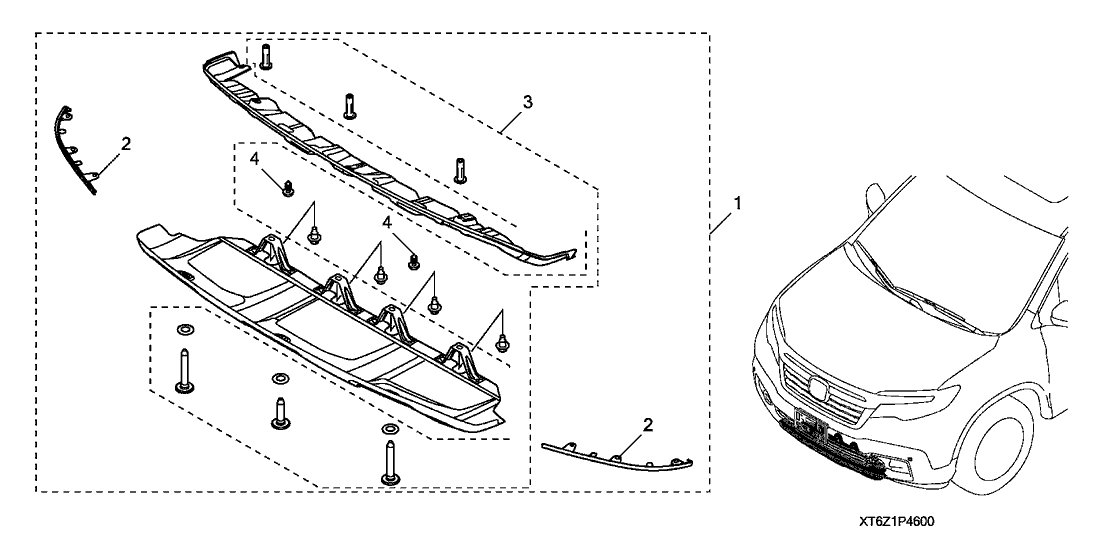 3
2
4
4
1
2
XT6Z1P4600