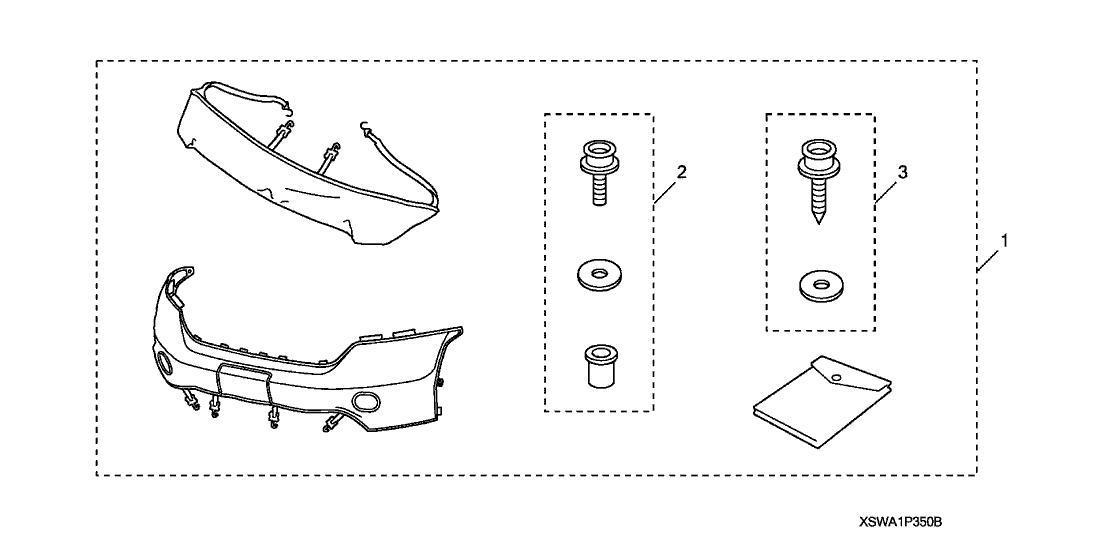 2
3
1
XSWA1P350B