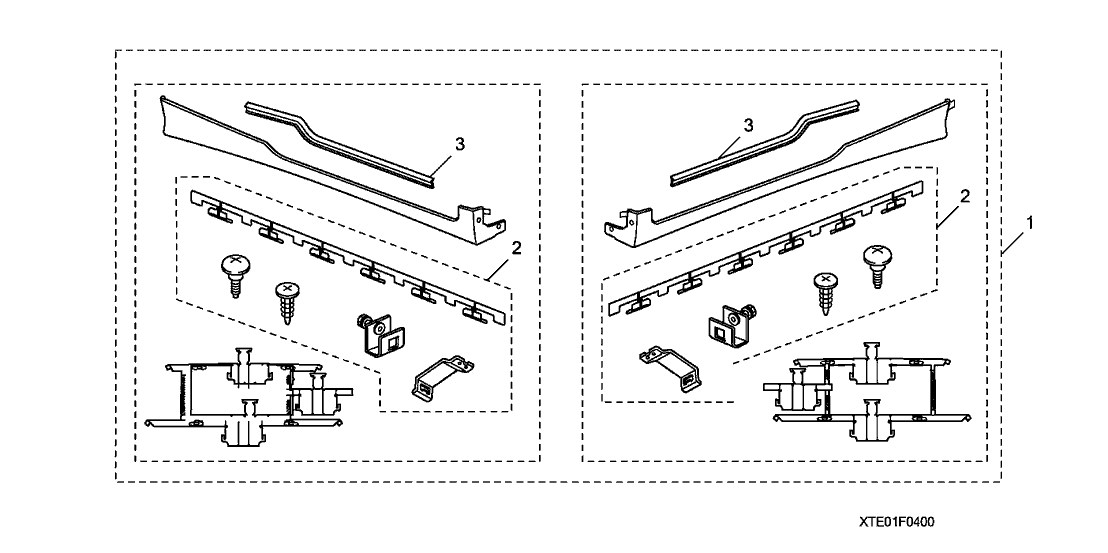 3
2
3
2
1
XTE01F0400