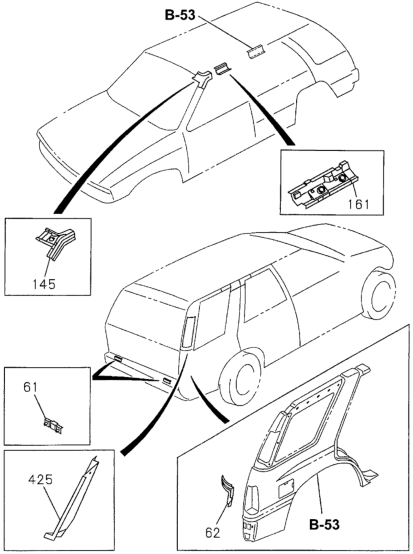 B-53

161

145

61

425

62

B-53