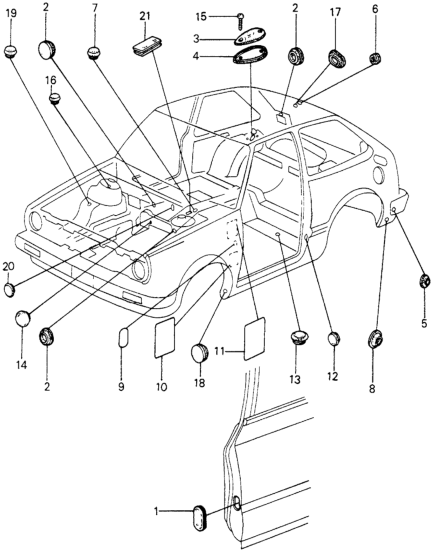 19
2
7
21
15
3
4
2
17
6
16
20
14
2
9
10
18
11
13
12
8
5
1