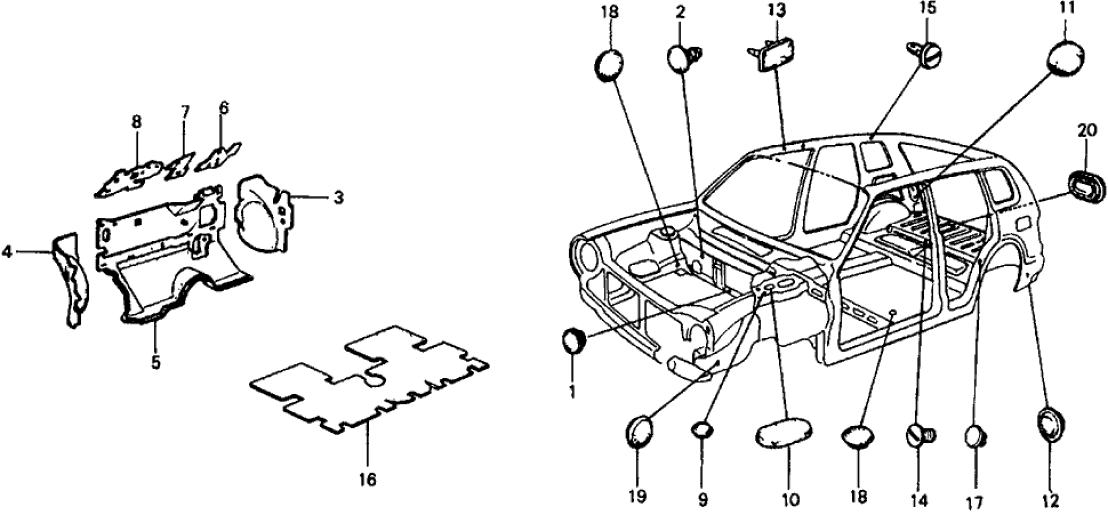 8
7
6
3
4
5
16
18
2
13
15
11
20
1
19
9
10
18
14
17
12