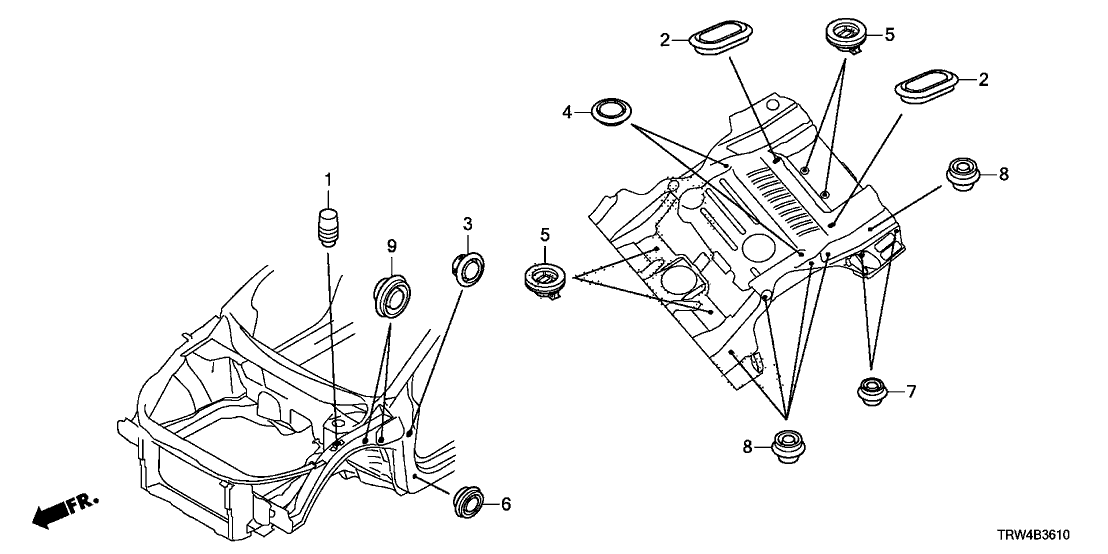 2
5
2
4
8
1
9
3
5
7
8
6
FR.
TRW4B3610