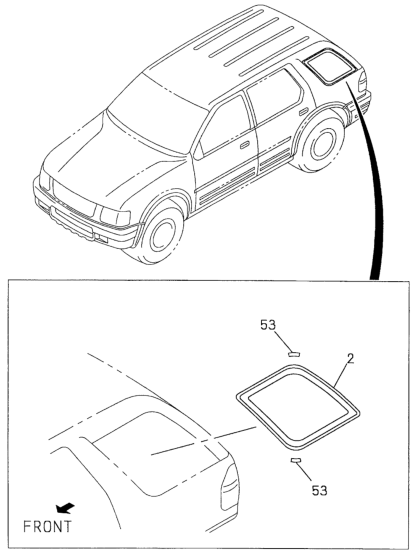 53
2
53
FRONT