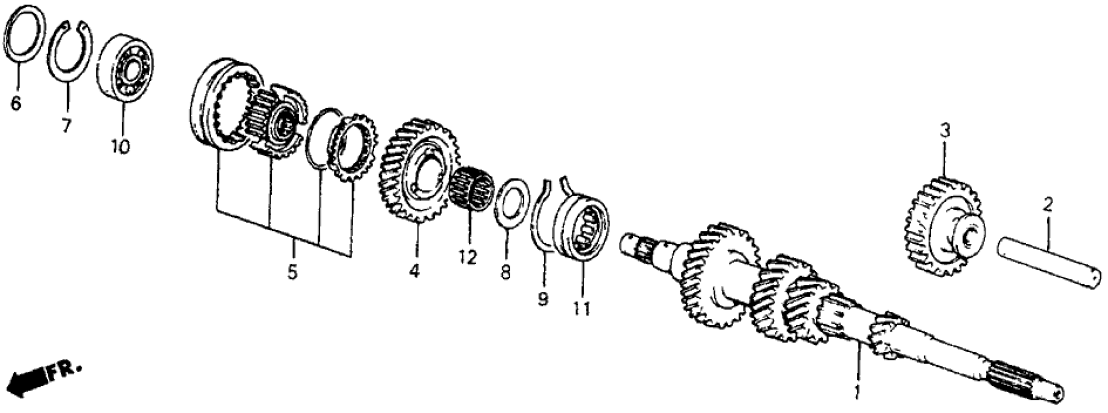 6
7
10
5
4
12
8
9
11
3
2
1
FR.