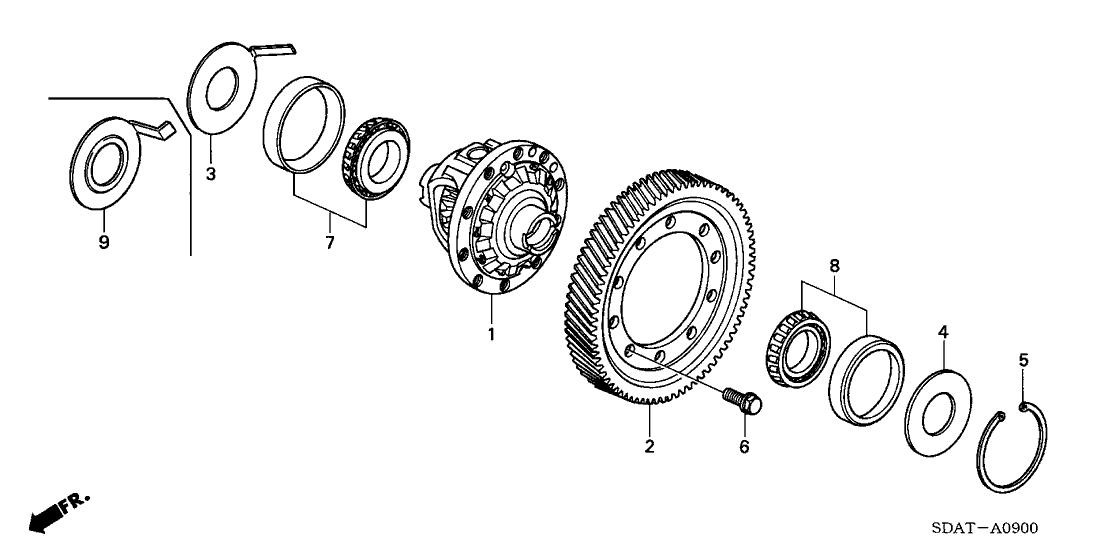 3
9
7
1
8
4
5
2
6
FR.
SDAT−A0900