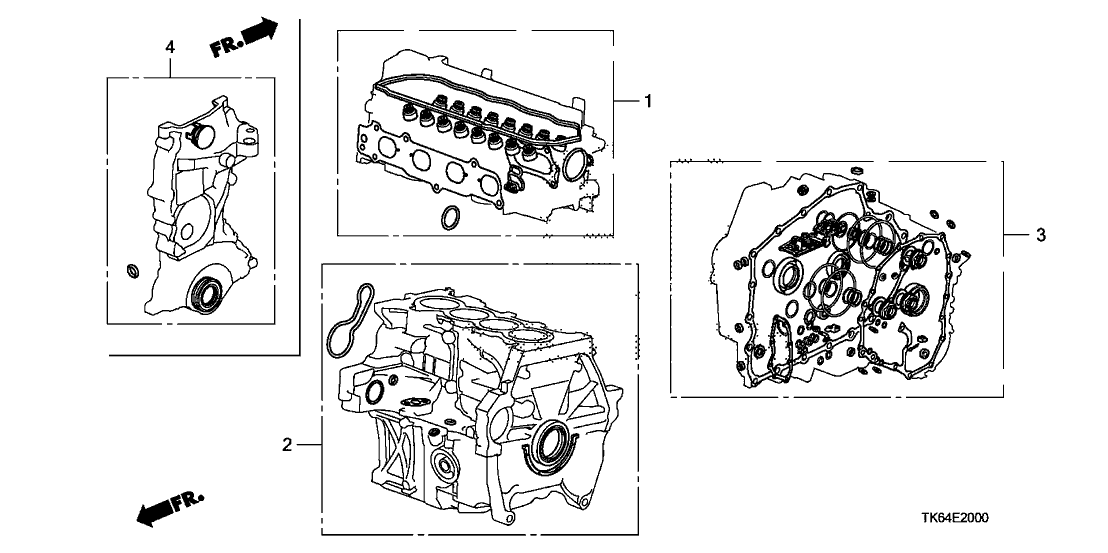 4
FR.
1
3
2
FR.
TK64E2000