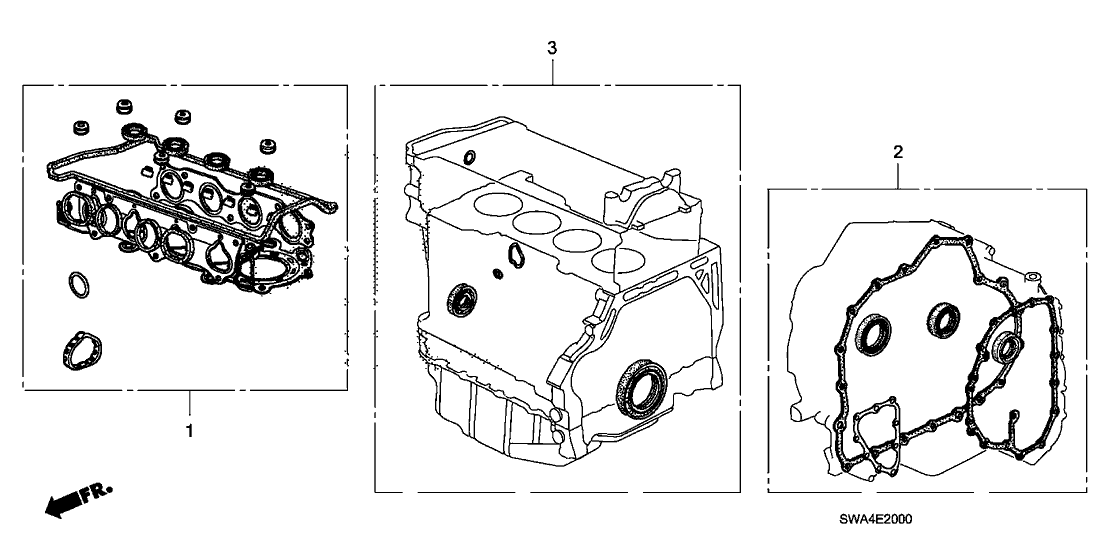 3

2

1

FR.

SWA4E2000