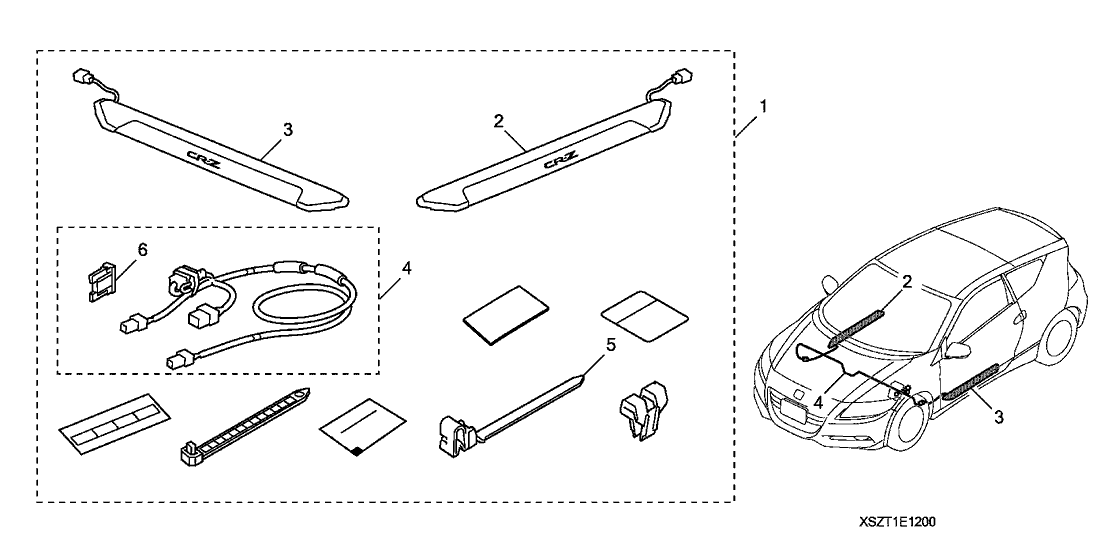 3
CR-Z
2
CR-Z
1
6
4
5
2
4
3
XSZT1E1200