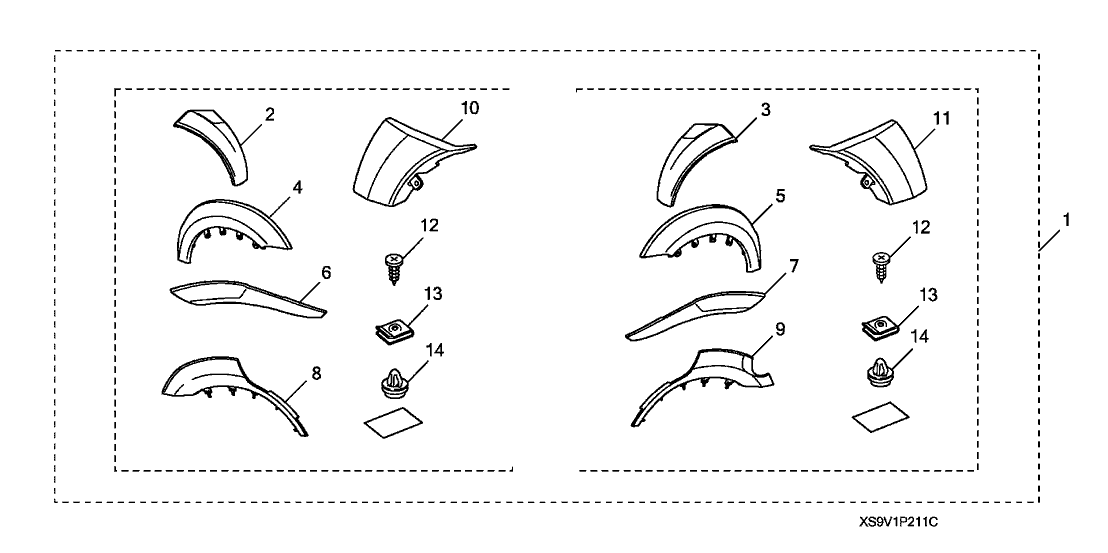 2
10
4
12
6
13
14
8
3
11
5
12
7
13
9
14
1

XS9V1P211C