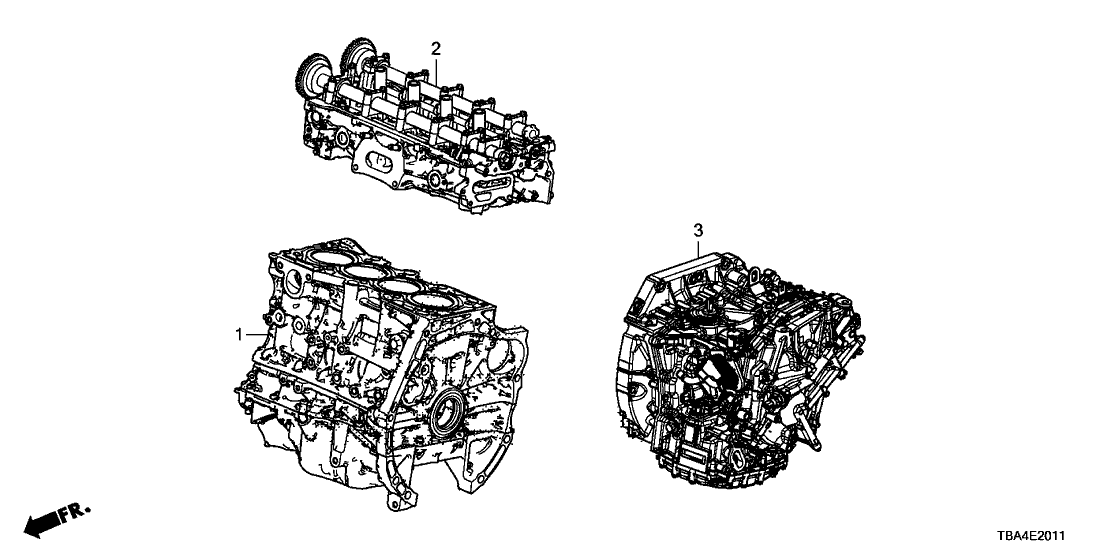 2

3

1

FR.

TBA4E2011