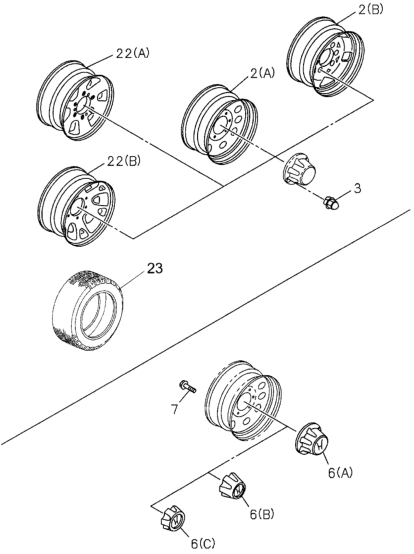 2(B)
22(A)
2(A)
22(B)
3
23
7
6(A)
6(B)
6(C)