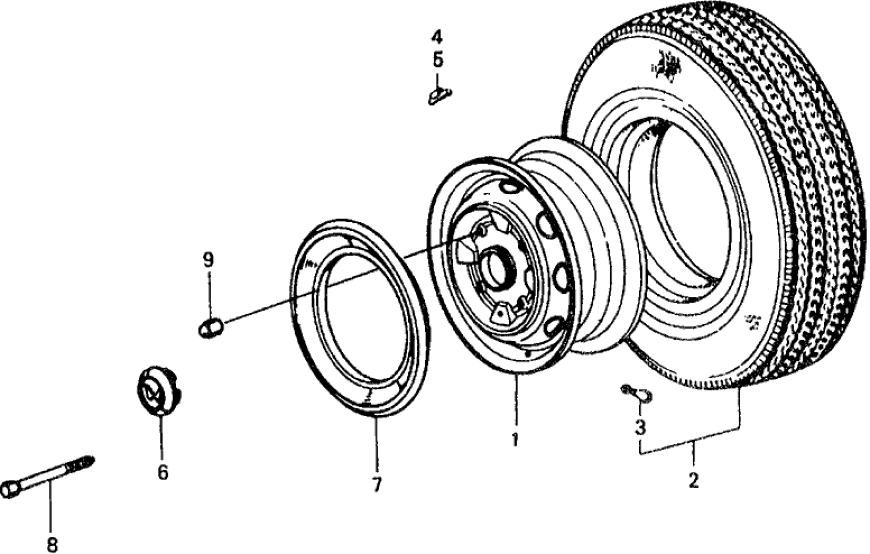 4
5
9
6
7
1
3
2
8