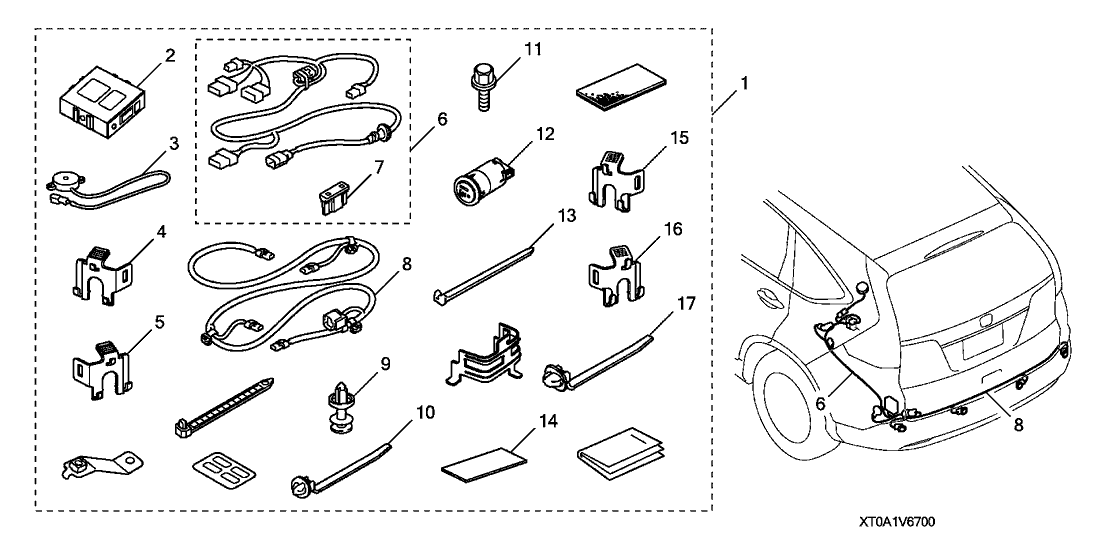 2
3
4
5
6
7
8
9
10
11
12
13
14
15
16
17
1
6
8
XT0A1V6700