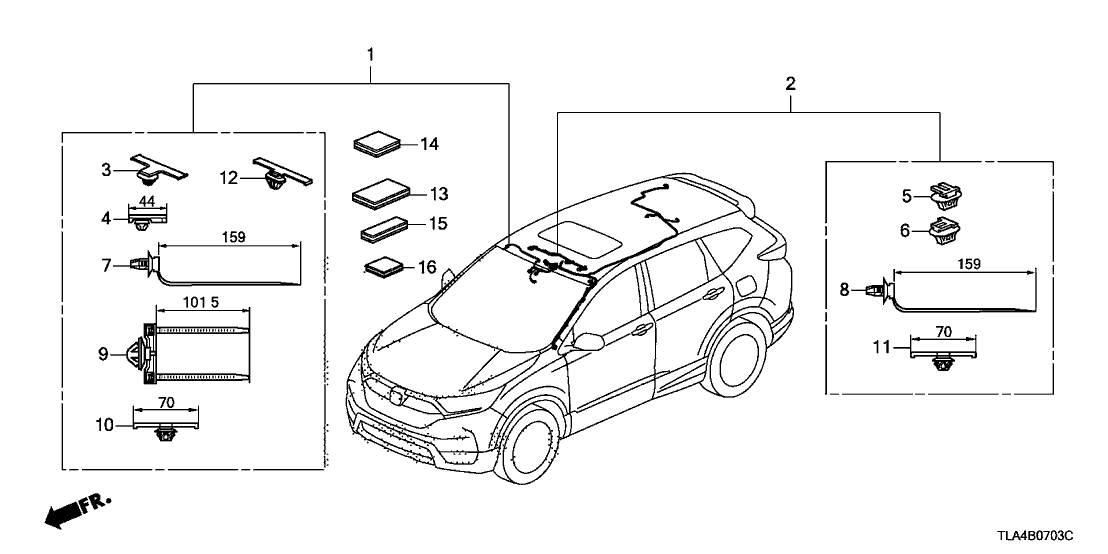 1
2
3
12
44
4
159
7
101 5
9
70
10
14
13
15
16
5
6
159
8
70
11
FR.
TLA4B0703C