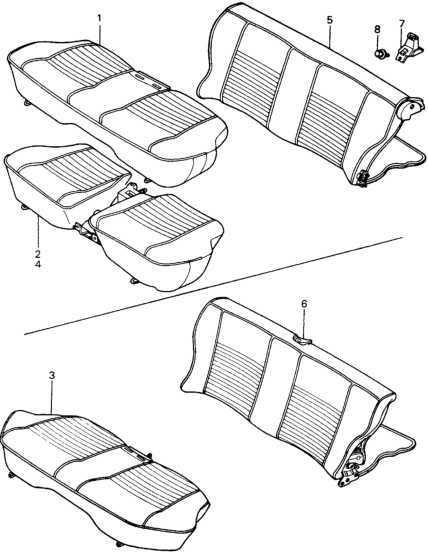 1
5
8
7
2
4
6
3