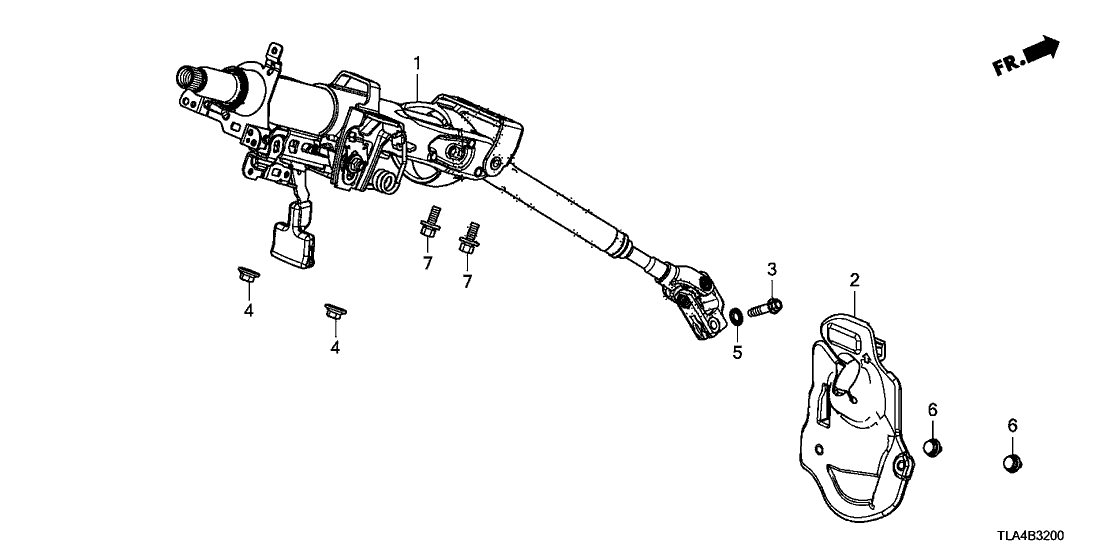 FR.

1

7

7

4

4

3

5

2

6

6

TLA4B3200