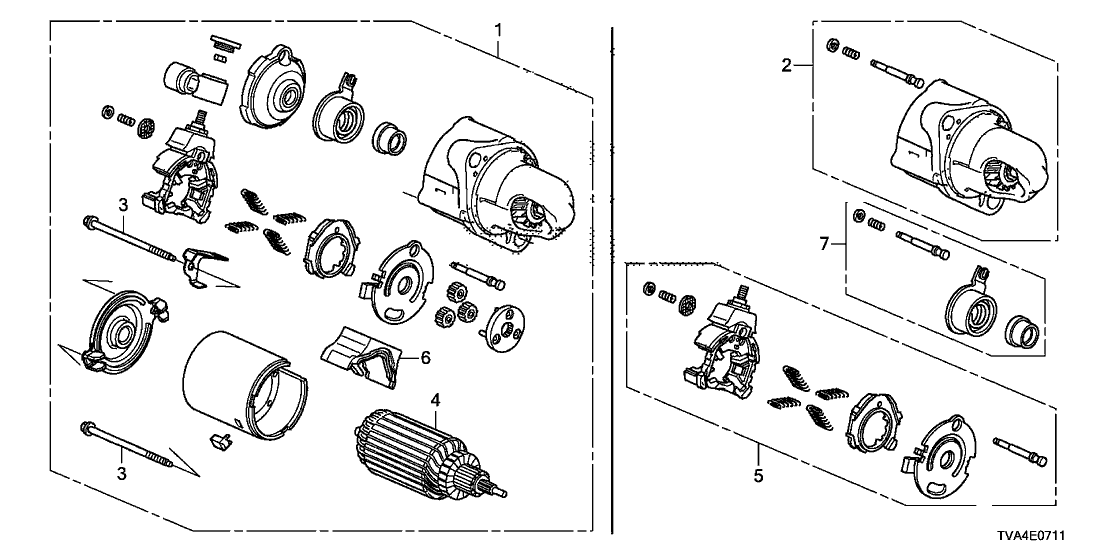 1
3
6
4
3
2
7
5
TVA4E0711