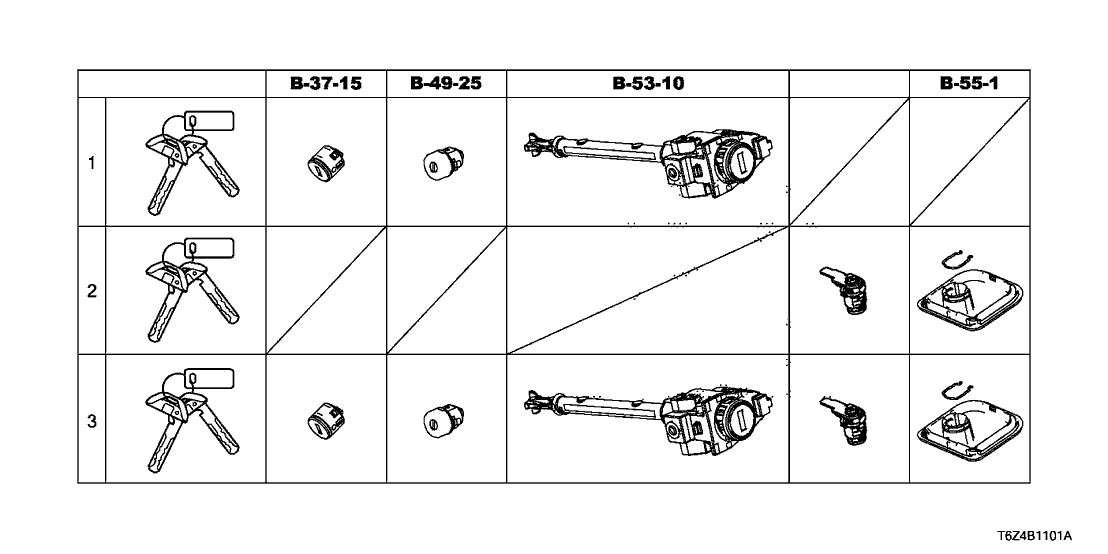 |  |  | B-37-15 | B-49-25 | B-53-10 |  | B-55-1 |
|---|---|---|---|---|---|---|
| 1 |  |  |  |  |  |  |
| 2 |  |  |  |  |  |  |
| 3 |  |  |  |  |  |  |

T6Z4B1101A