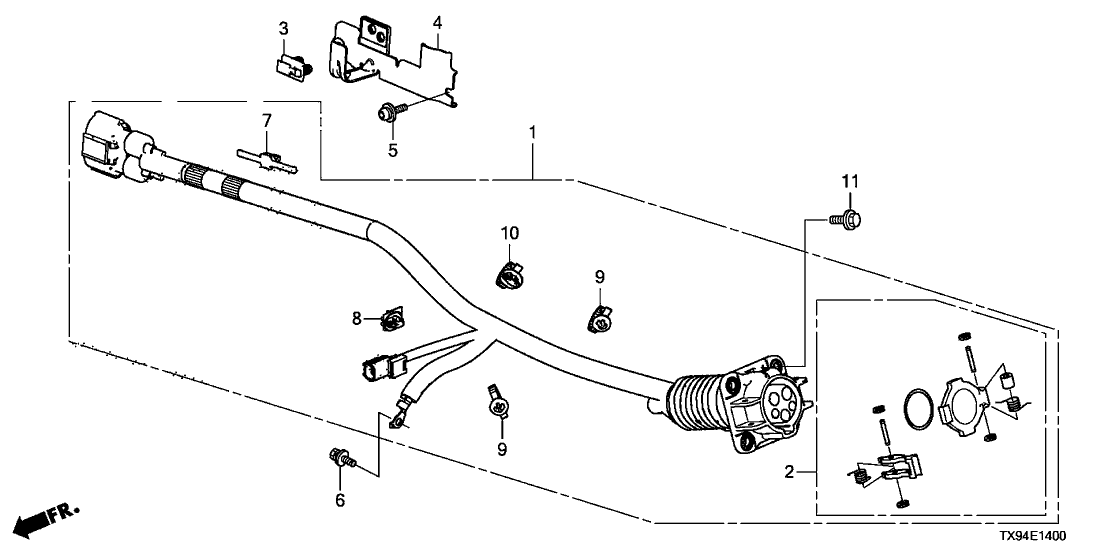 3
4
7
5
1
11
10
9
8
9
6
2
FR.
TX94E1400