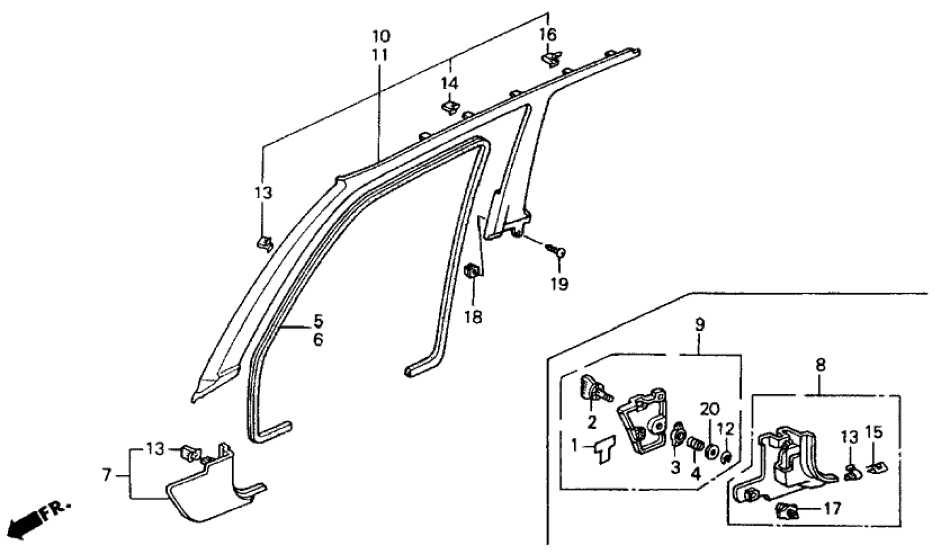 10
11
16
14
13
19
18
5
6
9
8
2
20
12
1
3
4
13
15
17
13
7
FR.