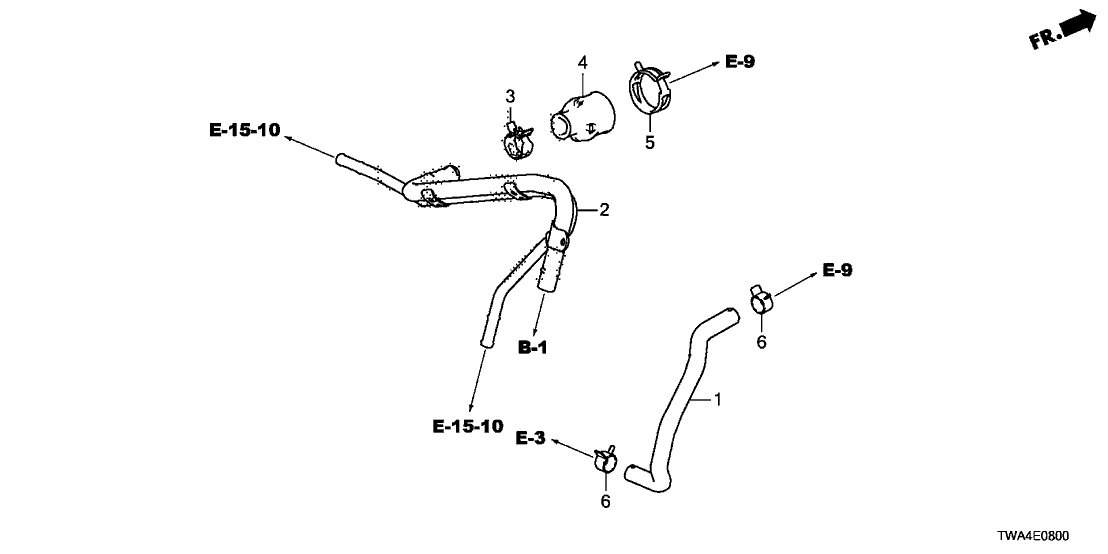 FR.

E-9

4

3

5

E-15-10

2

E-9

6

B-1

1

E-15-10

E-3

6

TWA4E0800