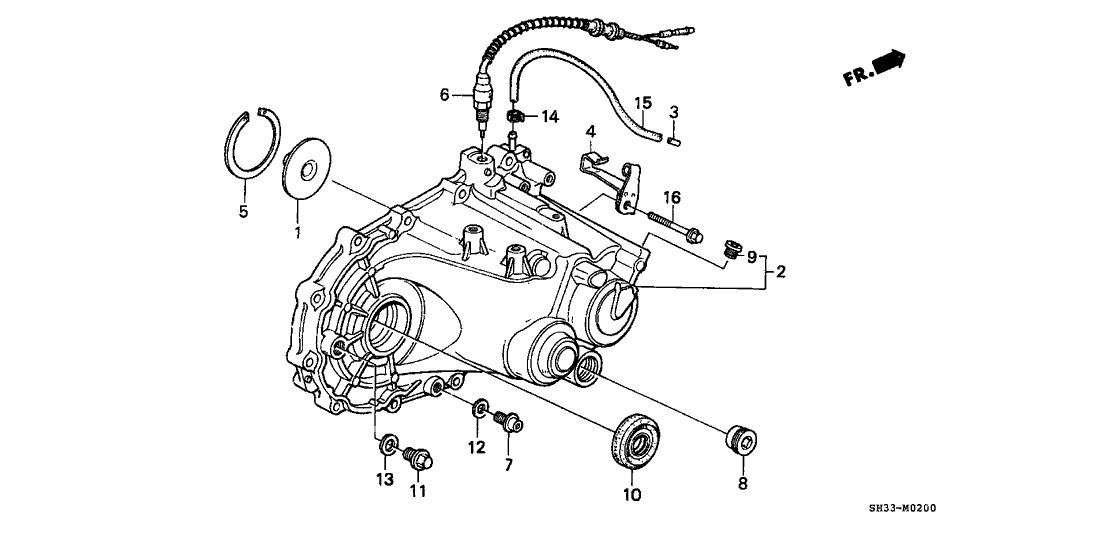 FR.

6
14
15
3
4
16
9
2
5
1
12
7
13
11
10
8

SH33-M0200