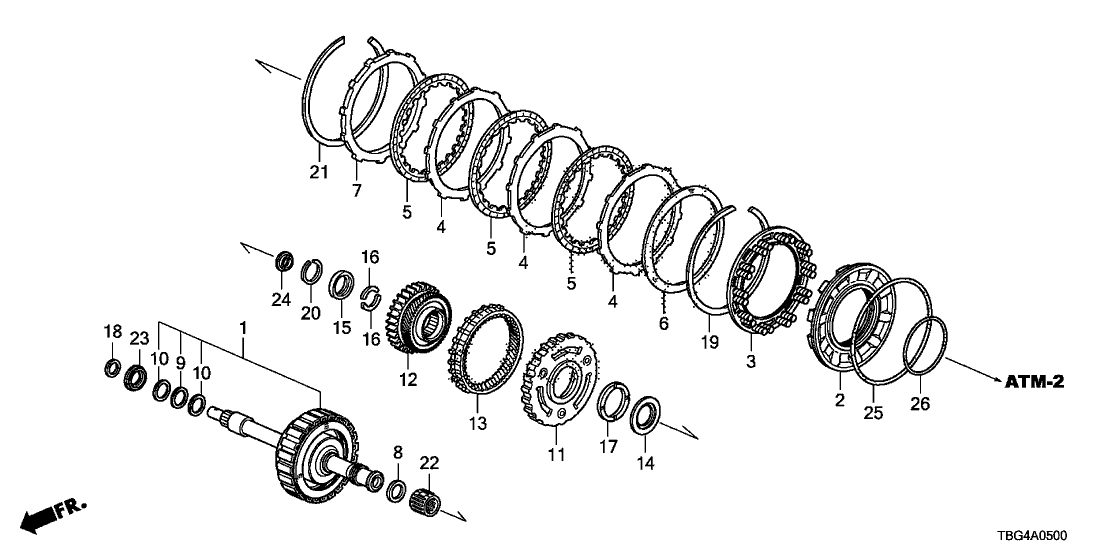 21
7
5
4
5
4
5
4
6
19
3
2
25
26
ATM-2
24
20
15
16
16
12
13
11
17
14
18
23
10
9
10
1
8
22
FR.
TBG4A0500