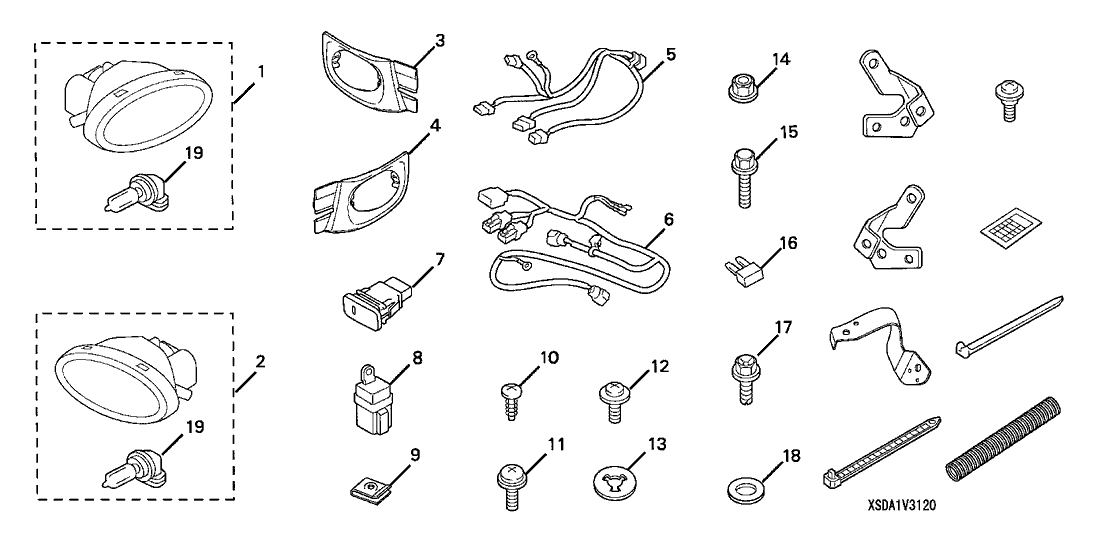 1
19
2
19
3
4
7
8
9
5
6
10
11
12
13
14
15
16
17
18
XSDA1V3120