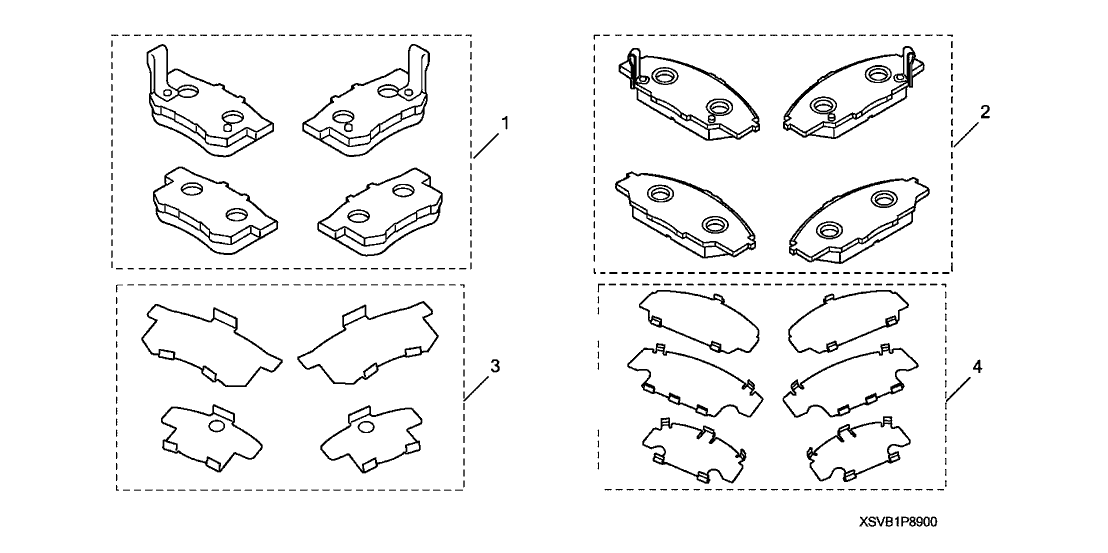 1

2

3

4

XSVB1P8900