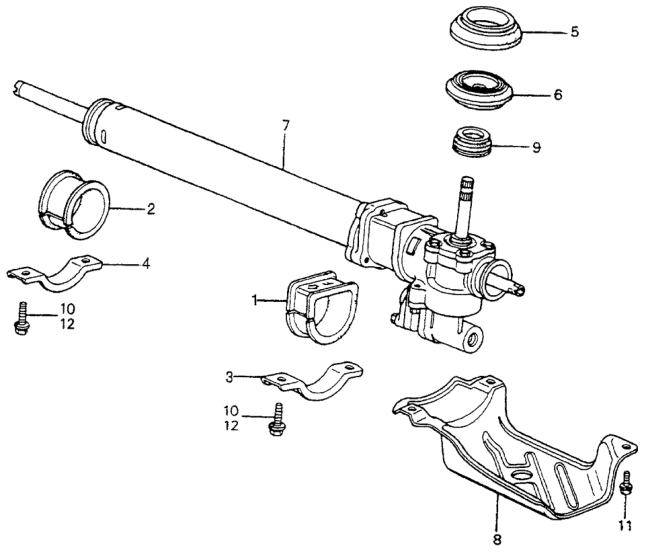 5
6
7
9
2
4
10
12
1
3
10
12
8
11