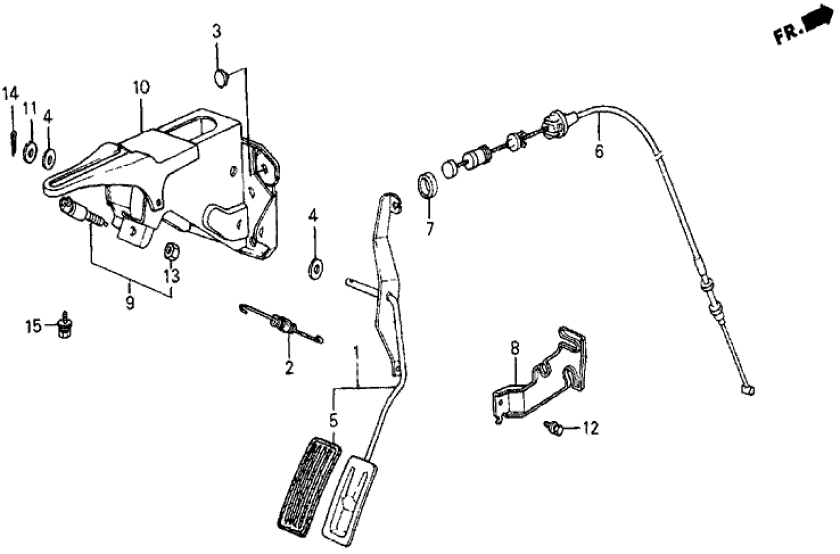 FR.

3

14
11
4

10

6

7

4

13

9

15

2

1

8

5

12