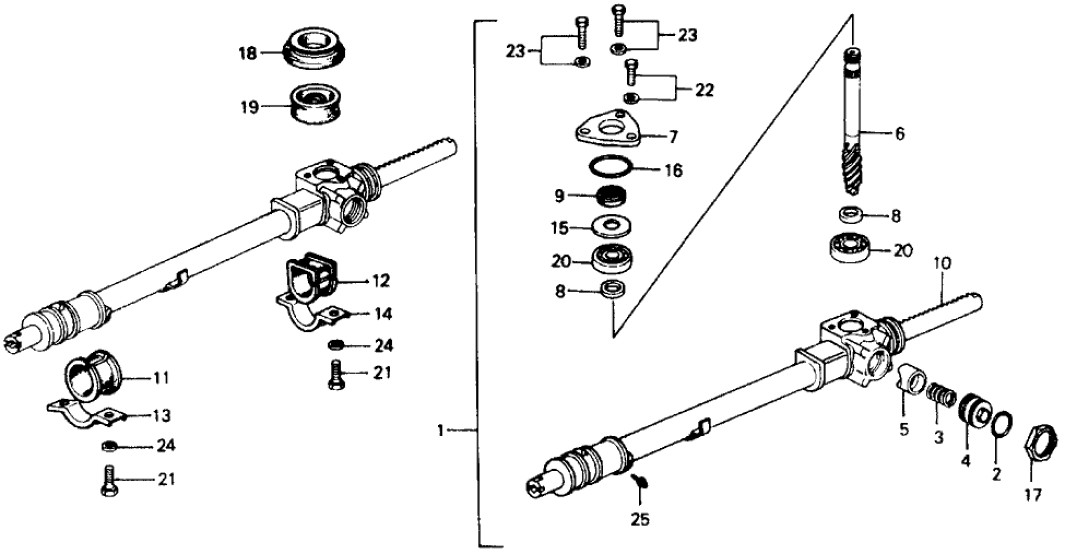 18
19
12
14
24
21
11
13
24
21
1
23
23
22
7
16
9
15
20
8
6
8
20
10
5
3
4
2
17
25