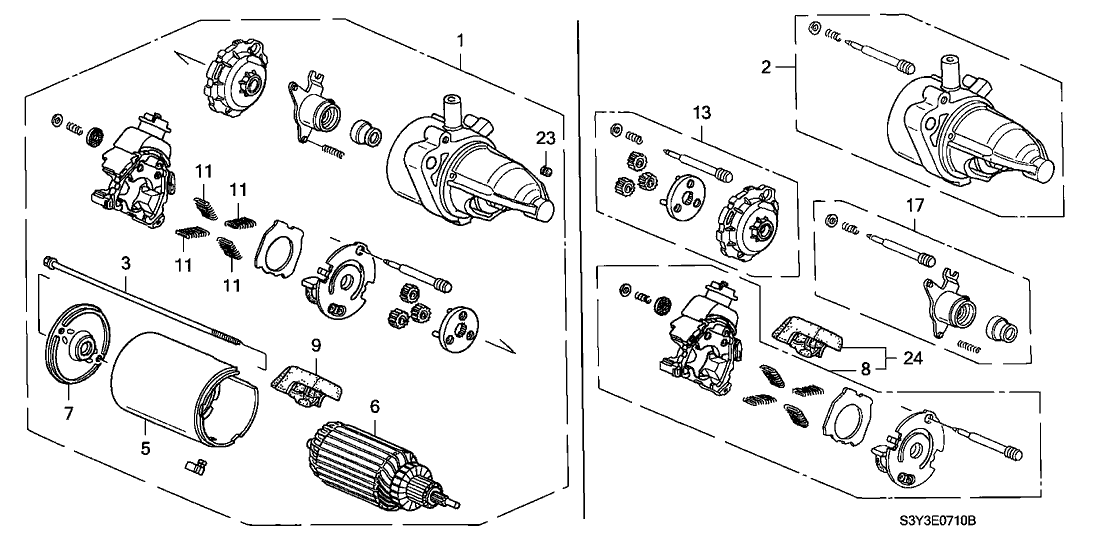 1
23
11
11
11
11
3
9
7
5
6
2
13
17
8
24
S3Y3E0710B