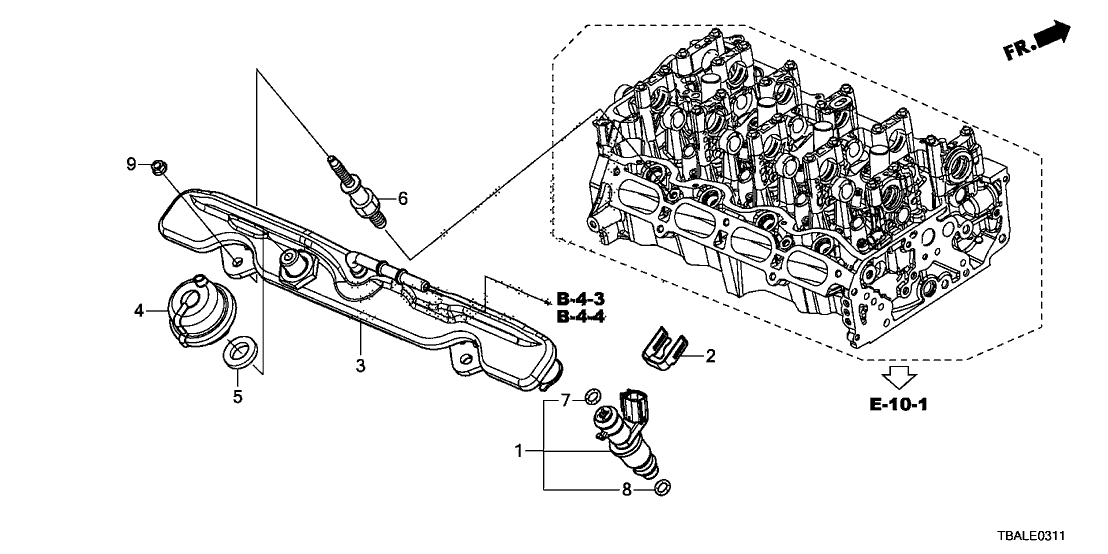 FR.

9

6

4

5

3

B-4-3
B-4-4

2

7

1

8

E-10-1

TBALE0311