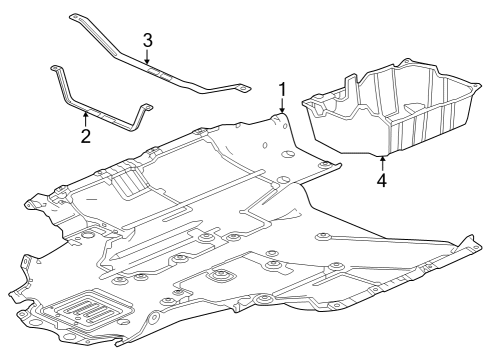 3
1
2
4